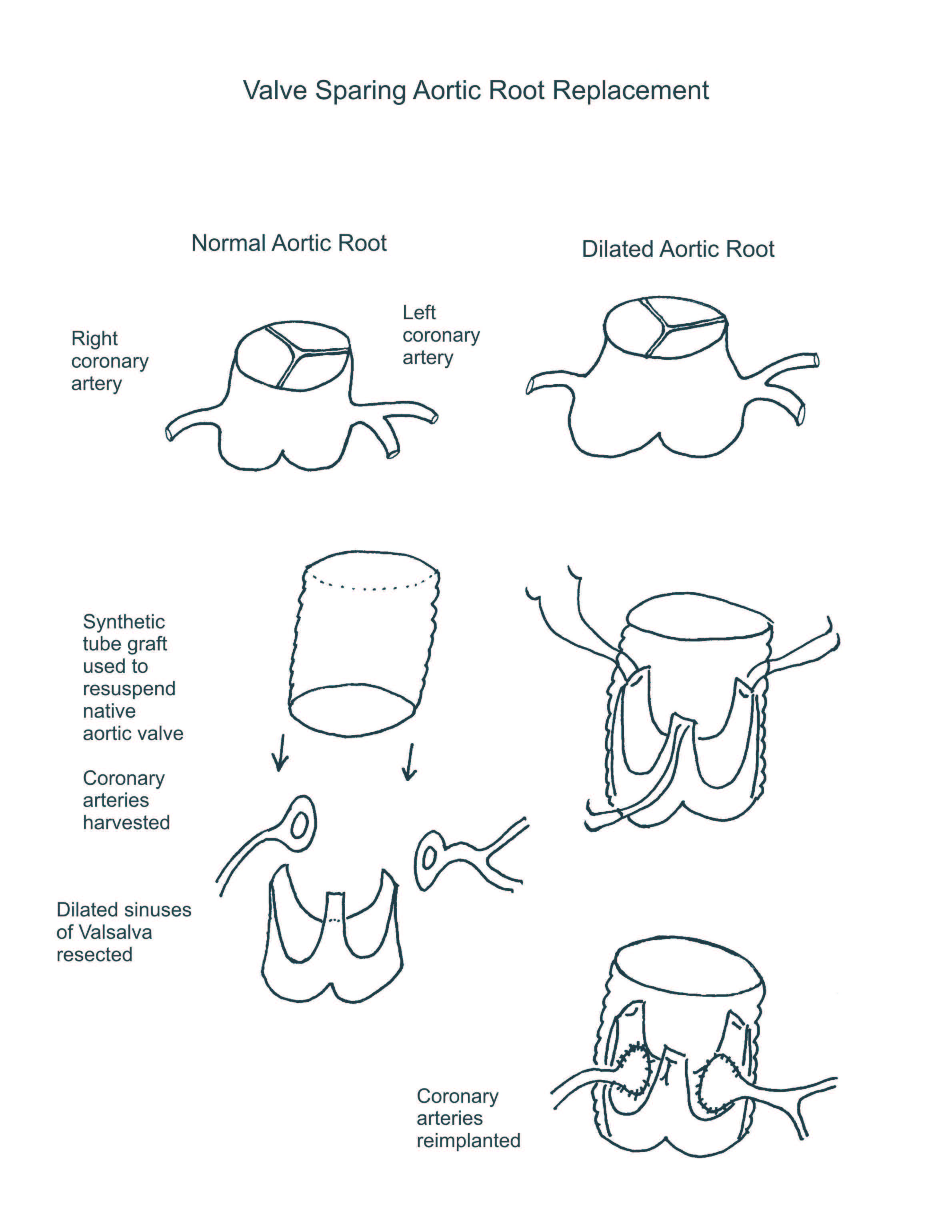 Valve Sparing Aortic Root Replacement

Normal Aortic Root

Dilated Aortic Root

Right coronary artery

Left coronary artery

Synthetic tube graft used to resuspend native aortic valve

Coronary arteries harvested

Dilated sinuses of Valsalva resected

Coronary arteries reimplanted