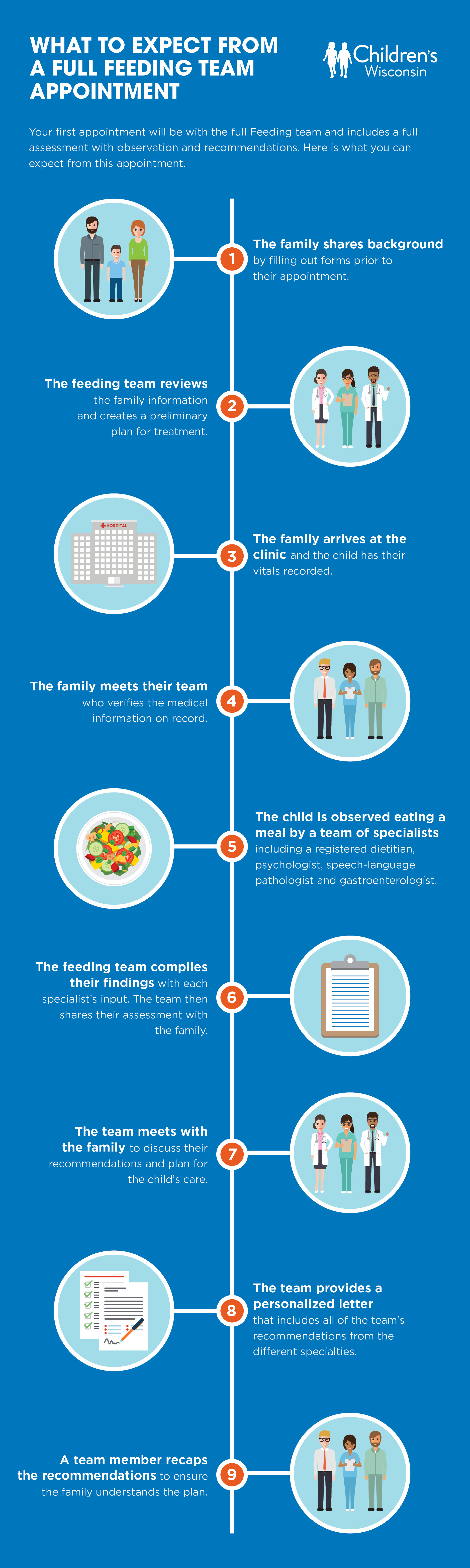 WHAT TO EXPECT FROM A FULL FEEDING TEAM APPOINTMENT

Children's Wisconsin

Your first appointment will be with the full Feeding team and includes a full assessment with observation and recommendations. Here is what you can expect from this appointment.

1 The family shares background by filling out forms prior to their appointment.

2 The feeding team reviews the family information and creates a preliminary plan for treatment.

HOSPITAL

3 The family arrives at the clinic and the child has their vitals recorded.

4 The family meets their team who verifies the medical information on record.

5 The child is observed eating a meal by a team of specialists including a registered dietitian, psychologist, speech-language pathologist and gastroenterologist.

6 The feeding team compiles their findings with each specialist's input. The team then shares their assessment with the family.

7 The team meets with the family to discuss their recommendations and plan for the child's care.

8 The team provides a personalized letter that includes all of the team's recommendations from the different specialties.

9 A team member recaps the recommendations to ensure the family understands the plan.