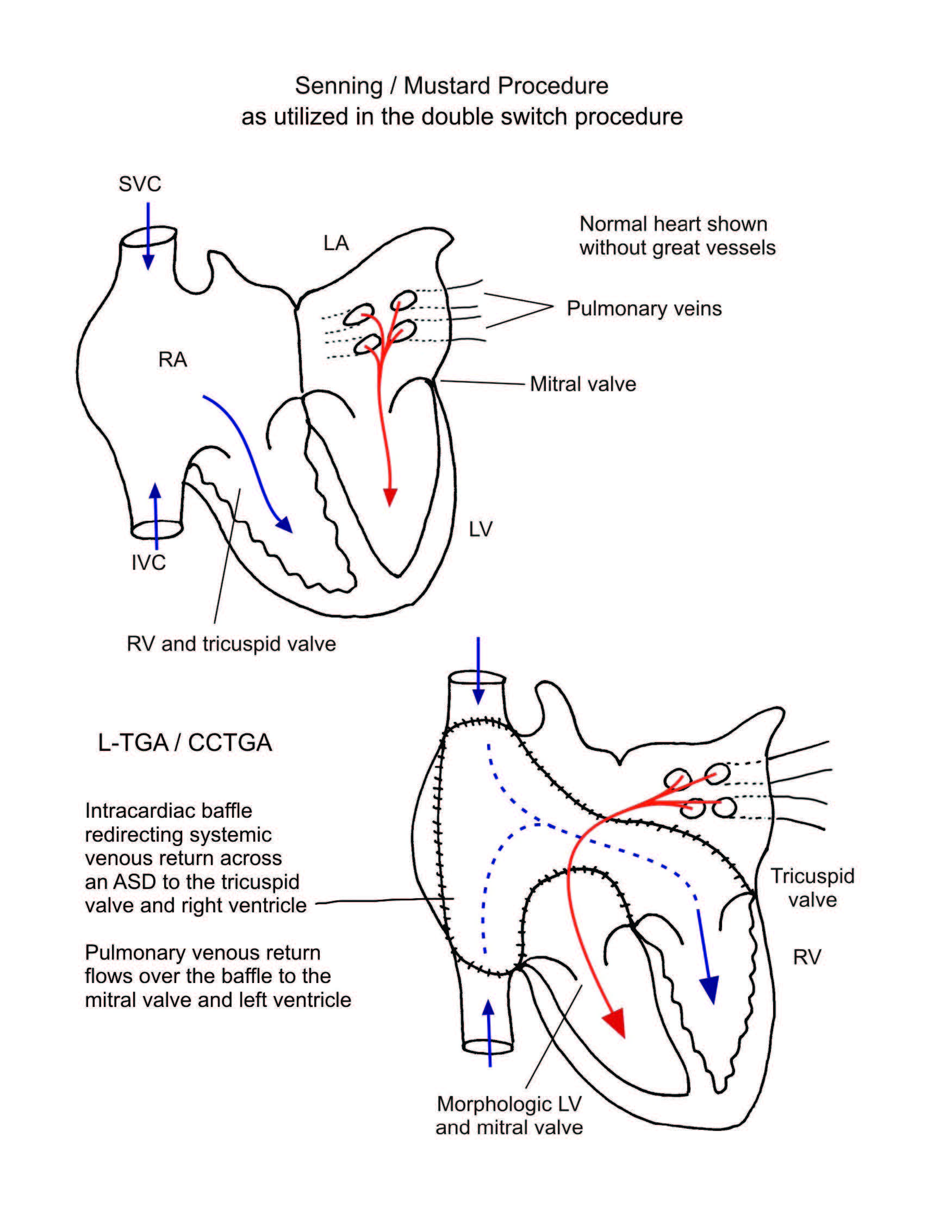 Senning / Mustard Procedure
as utilized in the double switch procedure

SVC

LA

Normal heart shown without great vessels

Pulmonary veins

RA

Mitral valve

LV

IVC

RV and tricuspid valve

L-TGA / CCTGA

Intracardiac baffle redirecting systemic venous return across an ASD to the tricuspid valve and right ventricle

Pulmonary venous return flows over the baffle to the mitral valve and left ventricle

Tricuspid valve

RV

Morphologic LV and mitral valve