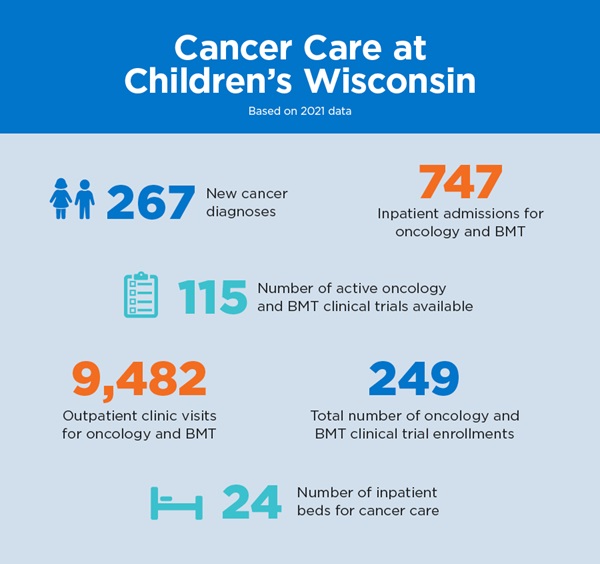 Cancer Care at Children's Wisconsin

Based on 2021 data

267 New cancer diagnoses

747 Inpatient admissions for oncology and BMT

115 Number of active oncology and BMT clinical trials available

9,482 Outpatient clinic visits for oncology and BMT

249 Total number of oncology and BMT clinical trial enrollments

24 Number of inpatient beds for cancer care